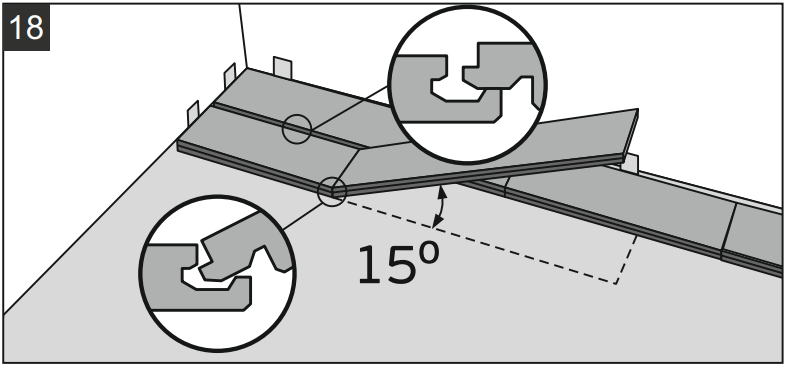 18

15º